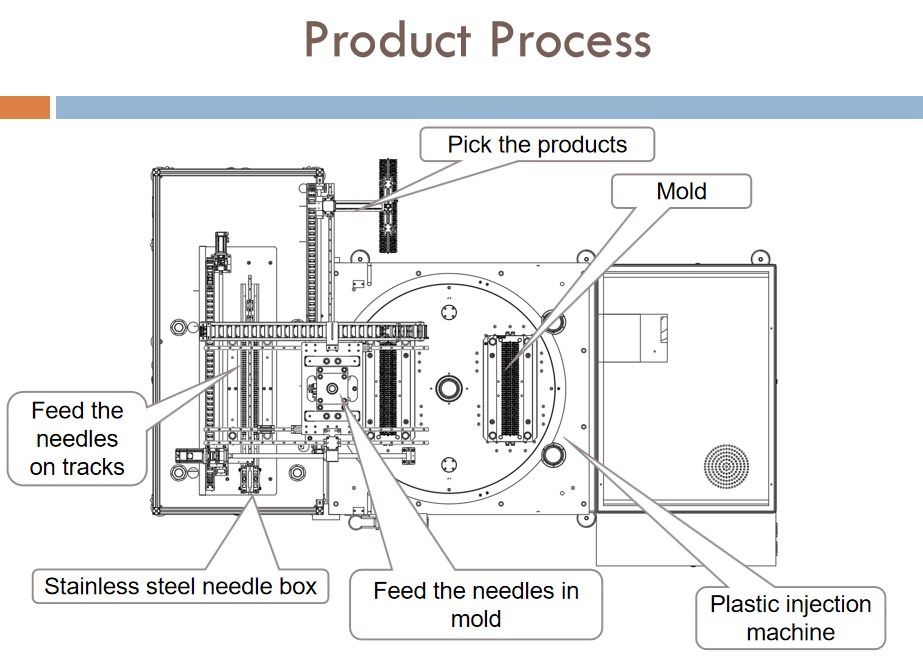 Product Process

Pick the products

Mold

Feed the needles on tracks

Stainless steel needle box

Feed the needles in mold

Plastic injection machine